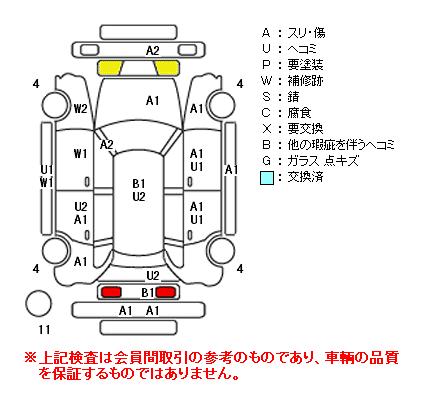 A2

4

4

A1

W2

A1

A2

W1

A1
U1

U1
W1

A1

B1
U2

U2
A1

A1
U1

A1

4

4

U2

B1

A1 A1

11

A ：スリ・傷
U ：ヘコミ
P ：要塗装
W ：補修跡
S ：錆
C ：腐食
X ：要交換
B ：他の瑕疵を伴うヘコミ
G ：ガラス 点キズ
：交換済

※上記検査は会員間取引の参考のものであり、車輌の品質を保証するものではありません。