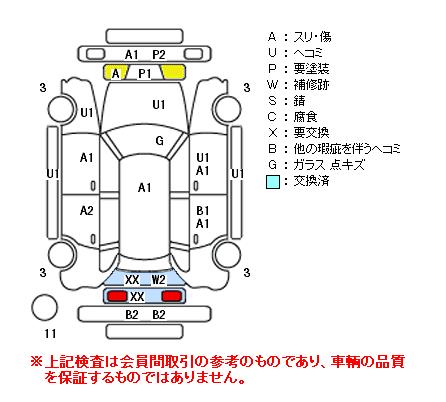 A1 P2
A P1
3
3
U1
U1
G
A1
U1
A1
U1
U1
A1
A2
B1
A1
3
3
XX W2
XX
B2 B2
11

A ：スリ・傷
U ：ヘコミ
P ：要塗装
W ：補修跡
S ：錆
C ：腐食
X ：要交換
B ：他の瑕疵を伴うヘコミ
G ：ガラス 点キズ
：交換済

※上記検査は会員間取引の参考のものであり、車輌の品質を保証するものではありません。