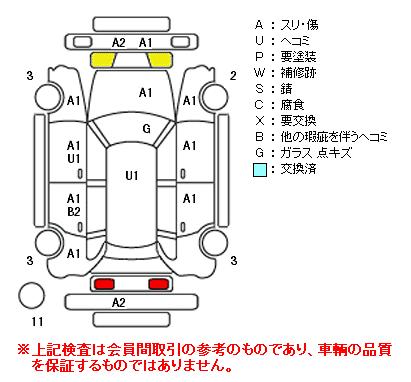 A2 A1

3

2

A1

A1

A1

G

A1
U1

A1

U1

A1
B2

A1

A1

3

3

A2

11

A ：スリ・傷
U ：ヘコミ
P ：要塗装
W ：補修跡
S ：錆
C ：腐食
X ：要交換
B ：他の瑕疵を伴うヘコミ
G ：ガラス 点キズ
：交換済

※上記検査は会員間取引の参考のものであり、車輌の品質を保証するものではありません。