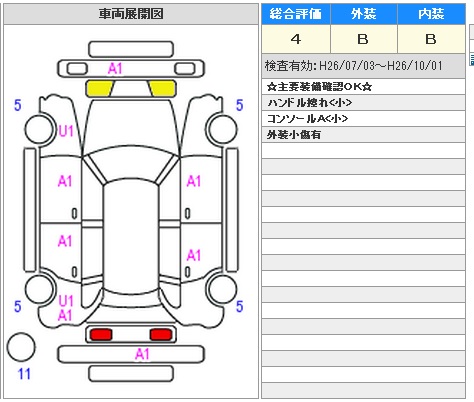 車両展開図

A1

5

5

U1

A1

A1

A1

A1

5

5

U1

A1

A1

11

| 総合評価 | 外装 | 内装 |
|---|---|---|
| 4 | B | B |

検査有効: H26/07/03~H26/10/01

☆主要装備確認OK☆

ハンドル擦れ<小>

コンソールA<小>

外装小傷有